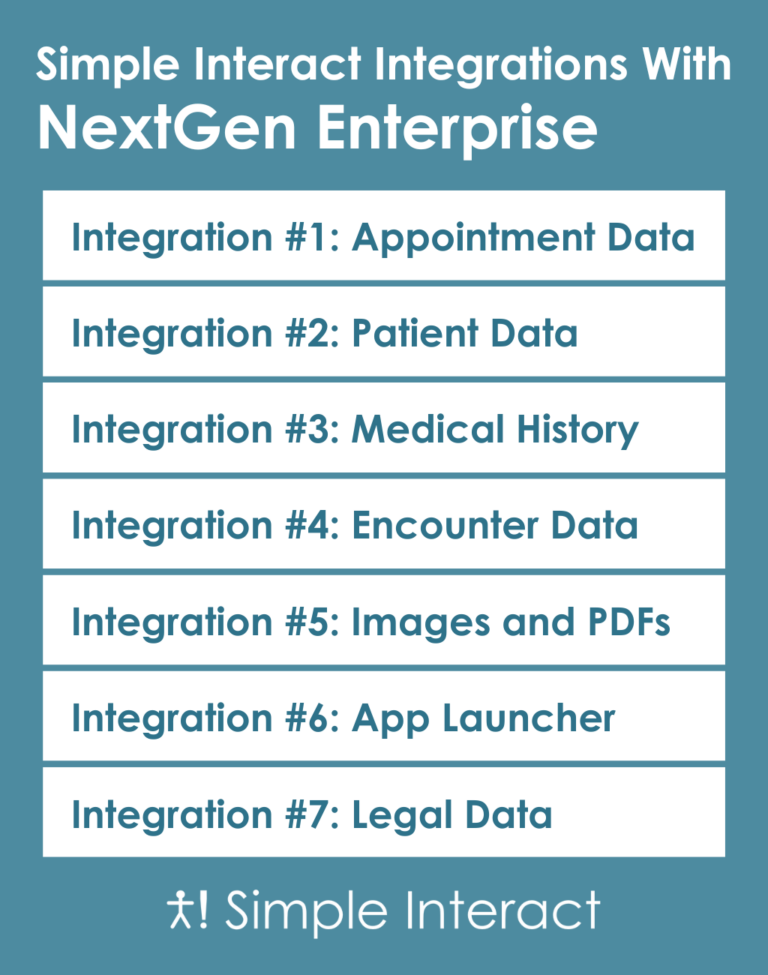 Simple Interact Integrations With
NextGen Enterprise

Integration #1: Appointment Data

Integration #2: Patient Data

Integration #3: Medical History

Integration #4: Encounter Data

Integration #5: Images and PDFs

Integration #6: App Launcher

Integration #7: Legal Data

Simple Interact