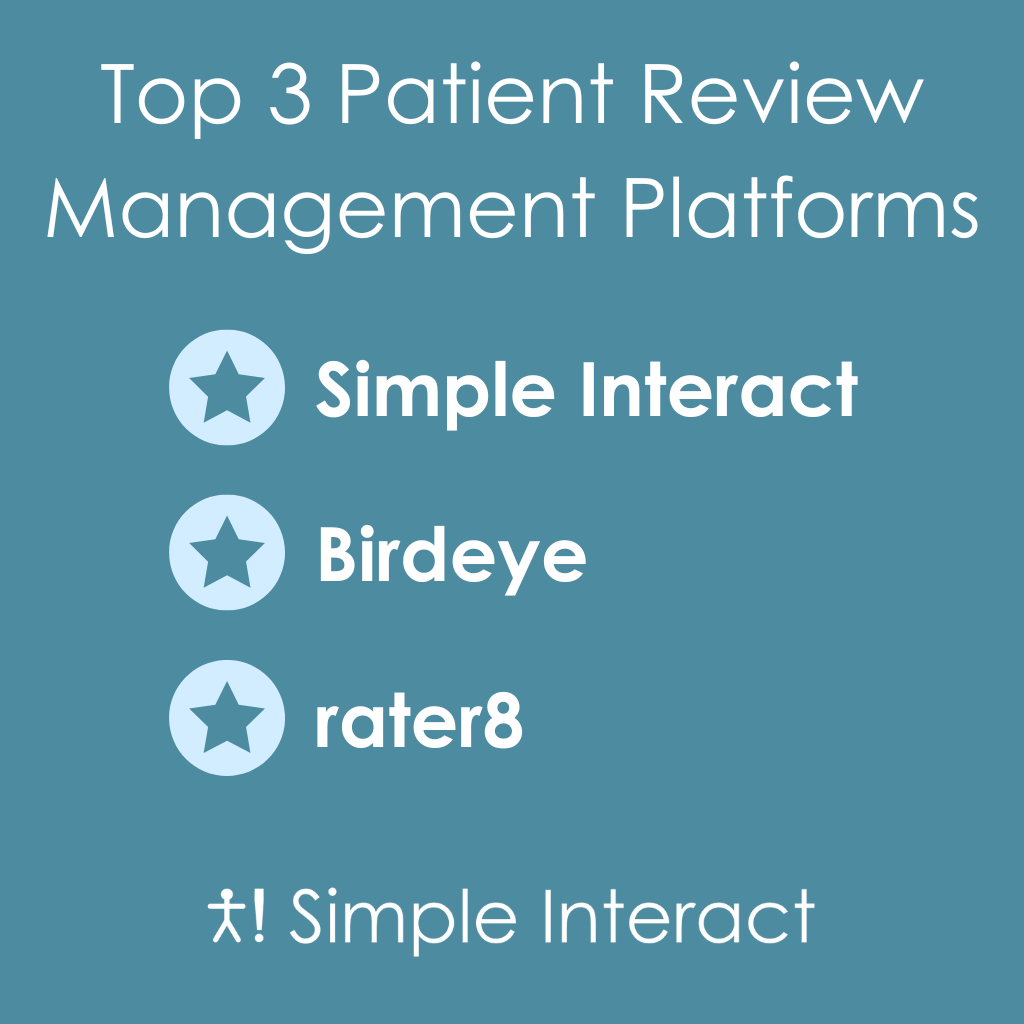 Top 3 Patient Review Management Platforms

Simple Interact

Birdeye

rater8

! Simple Interact