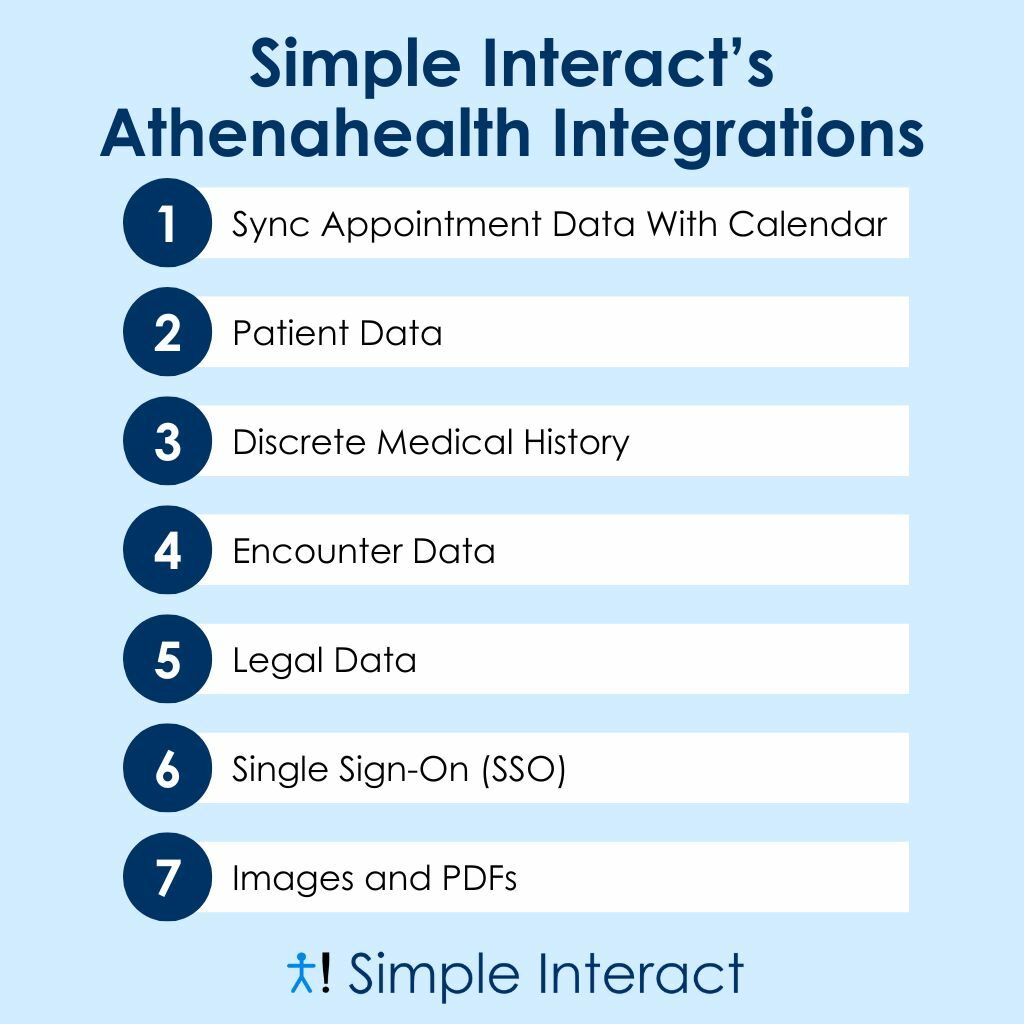 Simple Interact's Athenahealth Integrations

1 Sync Appointment Data With Calendar

2 Patient Data

3 Discrete Medical History

4 Encounter Data

5 Legal Data

6 Single Sign-On (SSO)

7 Images and PDFs

! Simple Interact