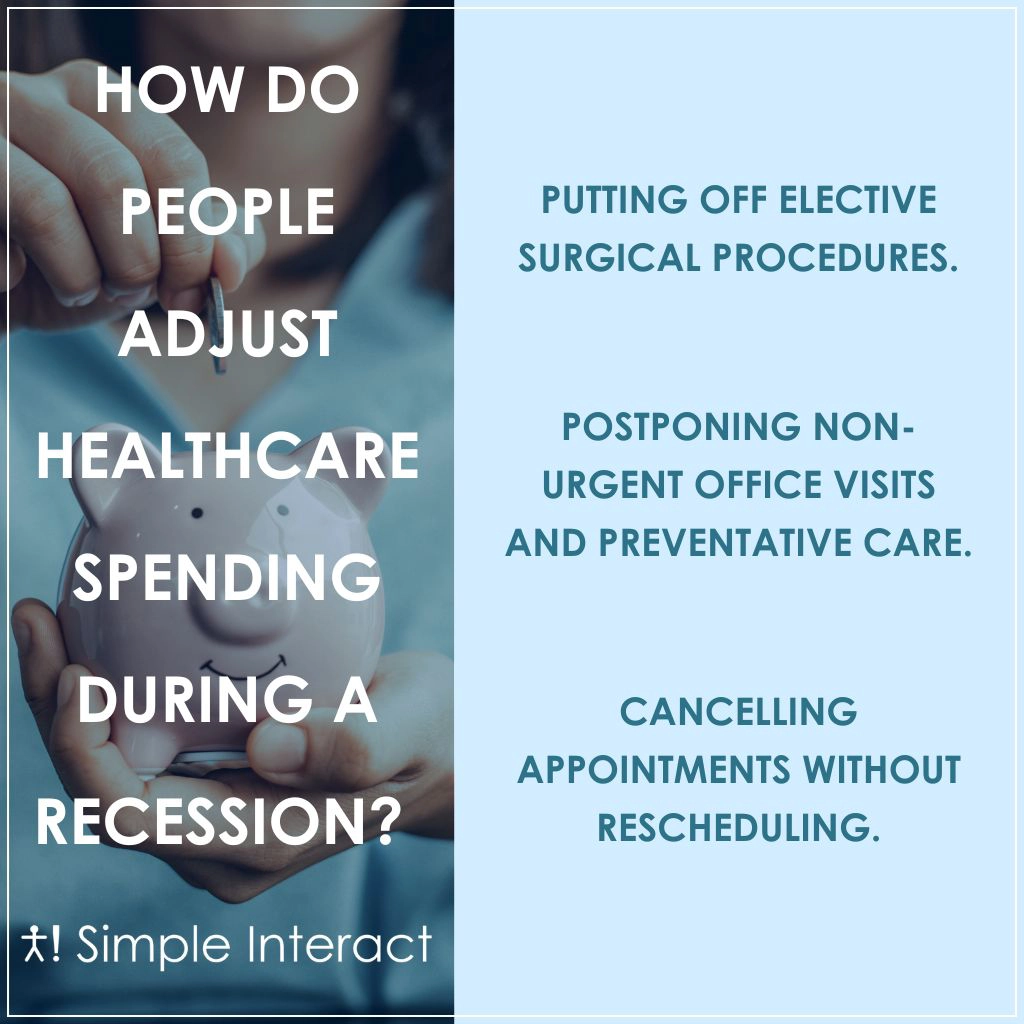 HOW DO PEOPLE ADJUST HEALTHCARE SPENDING DURING A RECESSION?

Simple Interact

PUTTING OFF ELECTIVE SURGICAL PROCEDURES.

POSTPONING NON-URGENT OFFICE VISITS AND PREVENTATIVE CARE.

CANCELLING APPOINTMENTS WITHOUT RESCHEDULING.